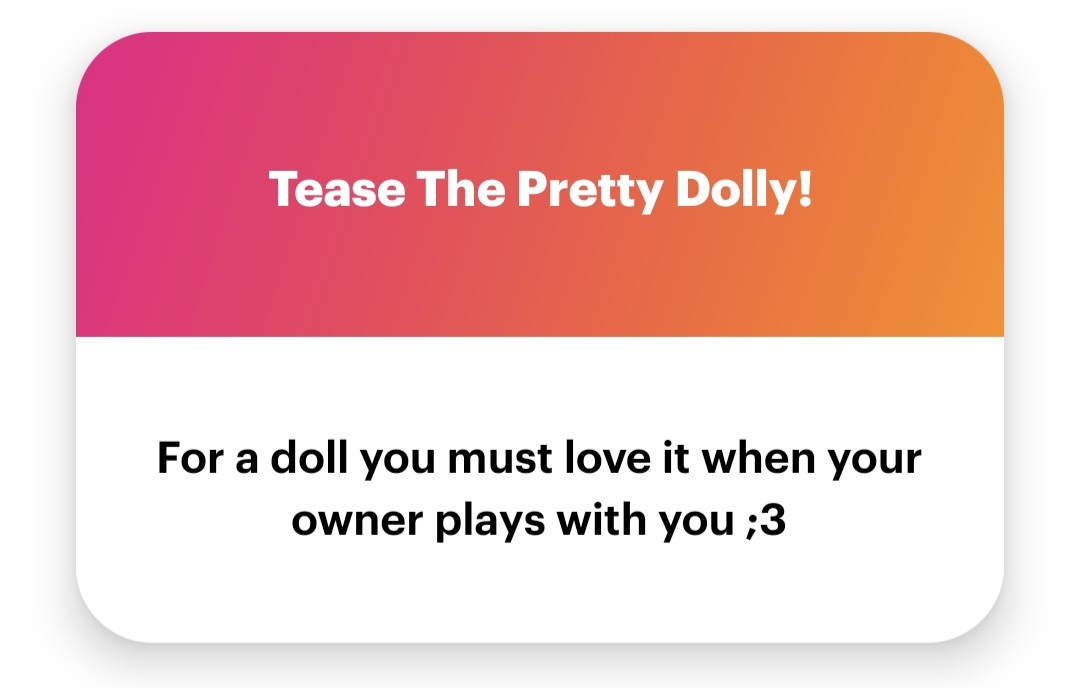 Tease The Pretty Dolly!

For a doll you must love it when your owner plays with you ;3